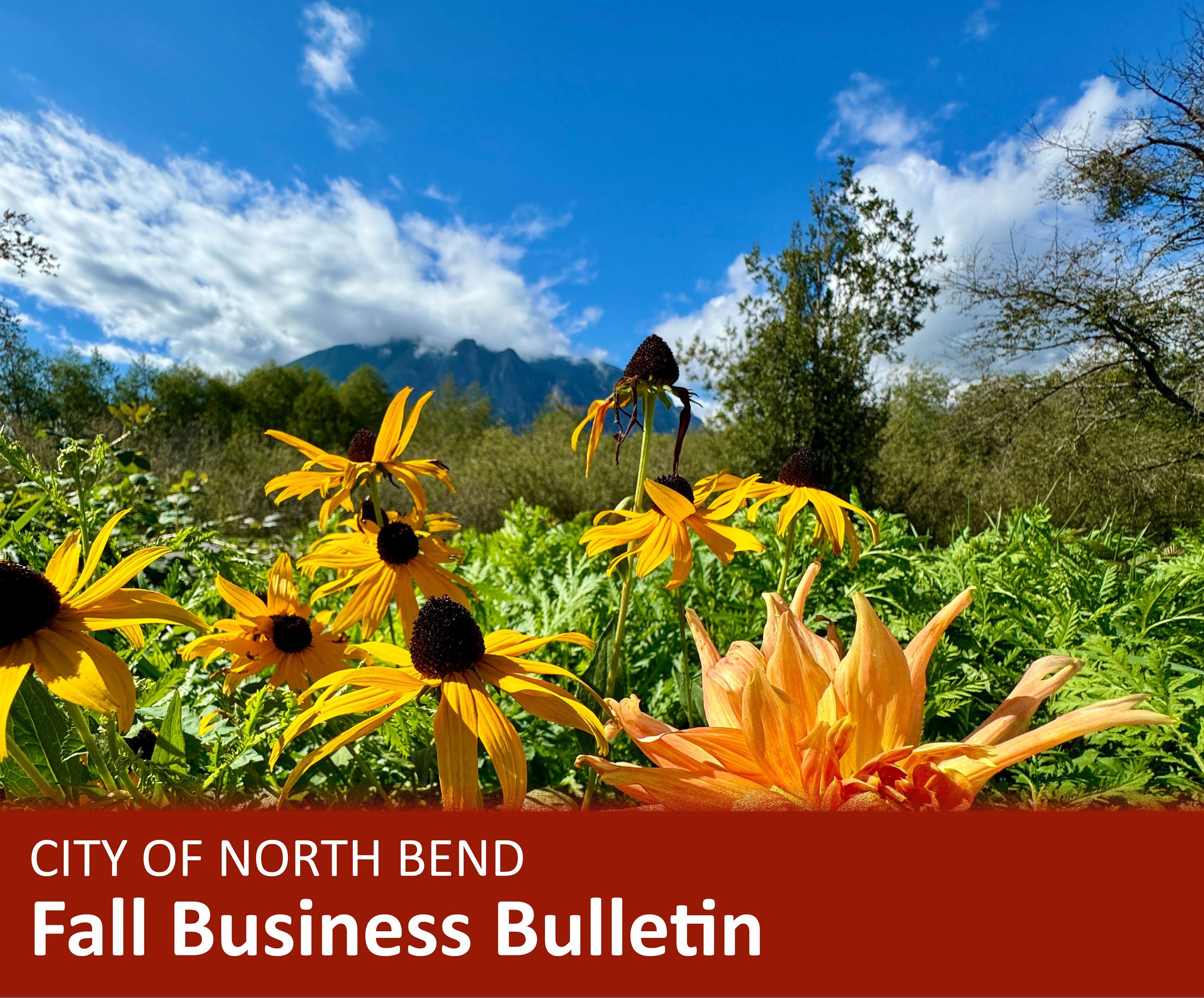 CITY OF NORTH BEND
Fall Business Bulletin