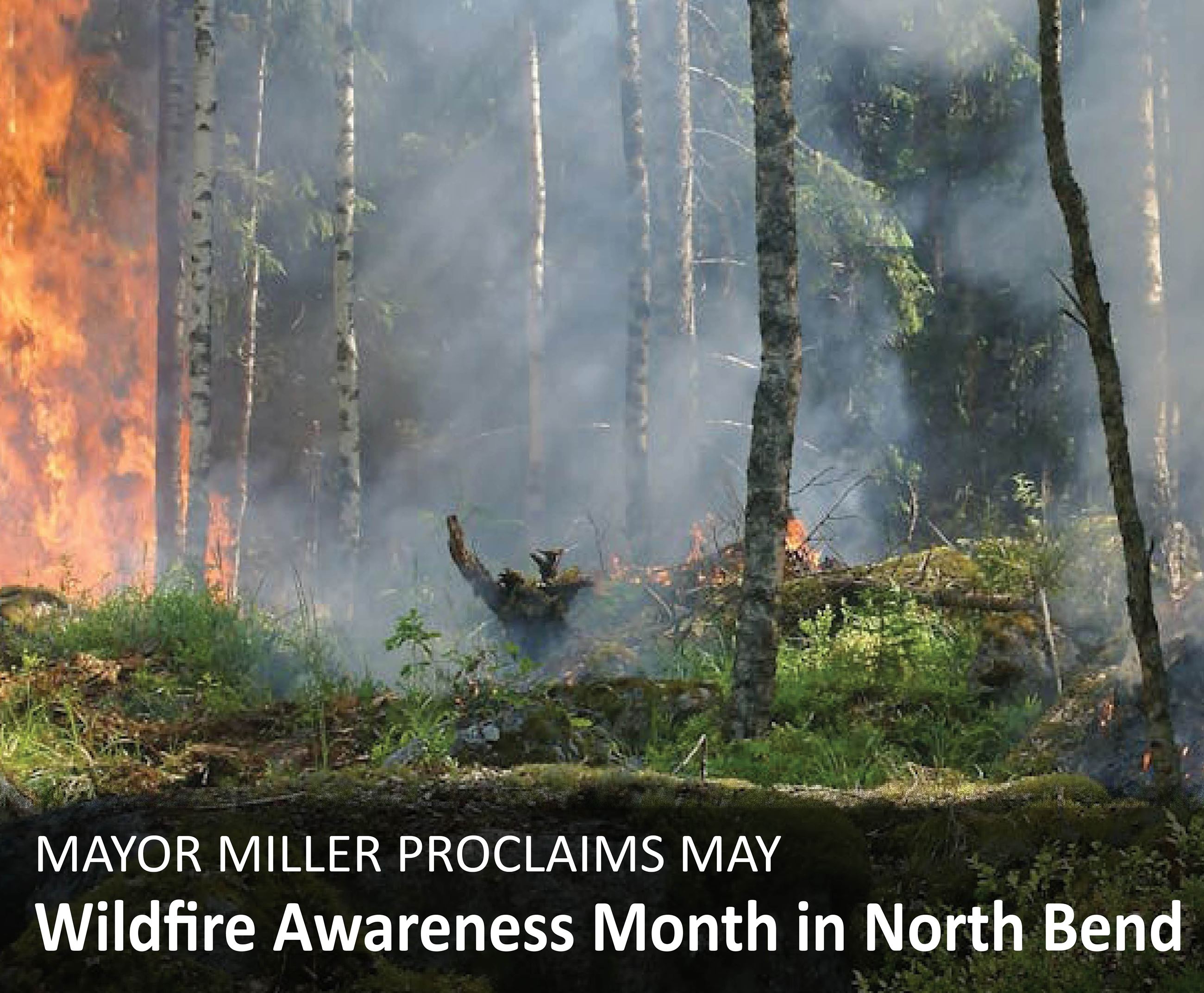 MAYOR MILLER PROCLAIMS MAY
Wildfire Awareness Month in North Bend