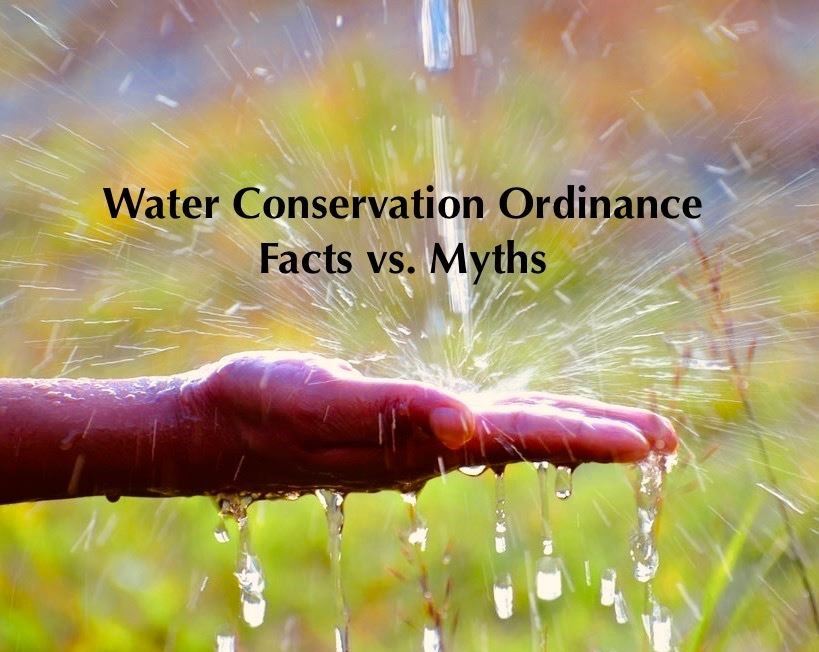 Water Conservation Ordinance
Facts vs. Myths