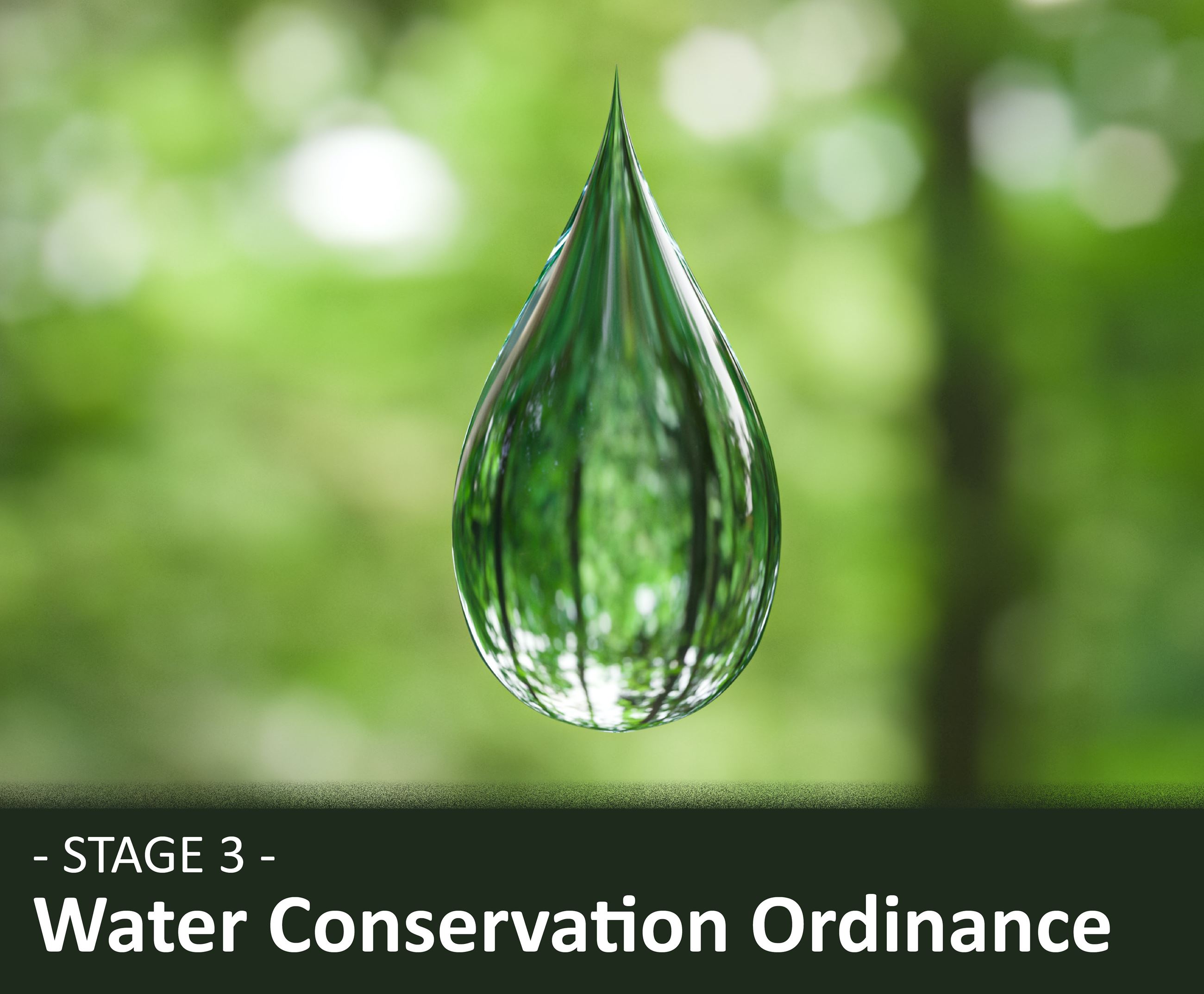 - STAGE 3 -
Water Conservation Ordinance